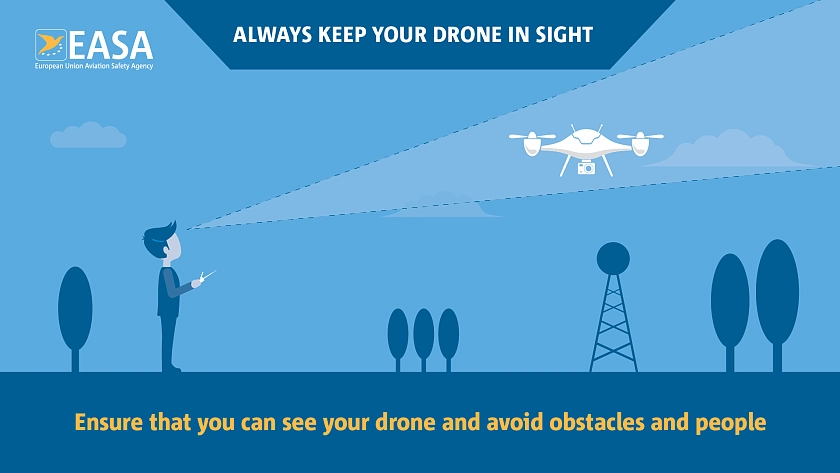 EASA
European Union Aviation Safety Agency

ALWAYS KEEP YOUR DRONE IN SIGHT

Ensure that you can see your drone and avoid obstacles and people